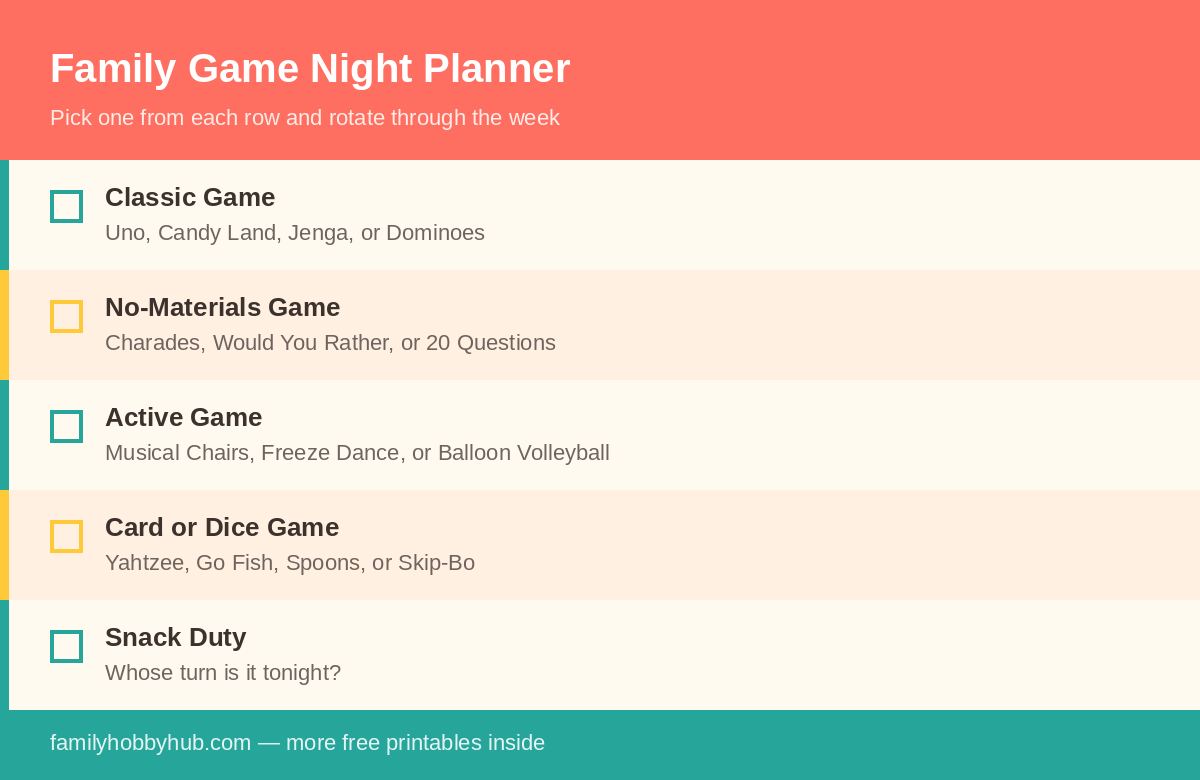 Family Game Night Planner

Pick one from each row and rotate through the week

☐ Classic Game
Uno, Candy Land, Jenga, or Dominoes

☐ No-Materials Game
Charades, Would You Rather, or 20 Questions

☐ Active Game
Musical Chairs, Freeze Dance, or Balloon Volleyball

☐ Card or Dice Game
Yahtzee, Go Fish, Spoons, or Skip-Bo

☐ Snack Duty
Whose turn is it tonight?

familyhobbyhub.com — more free printables inside