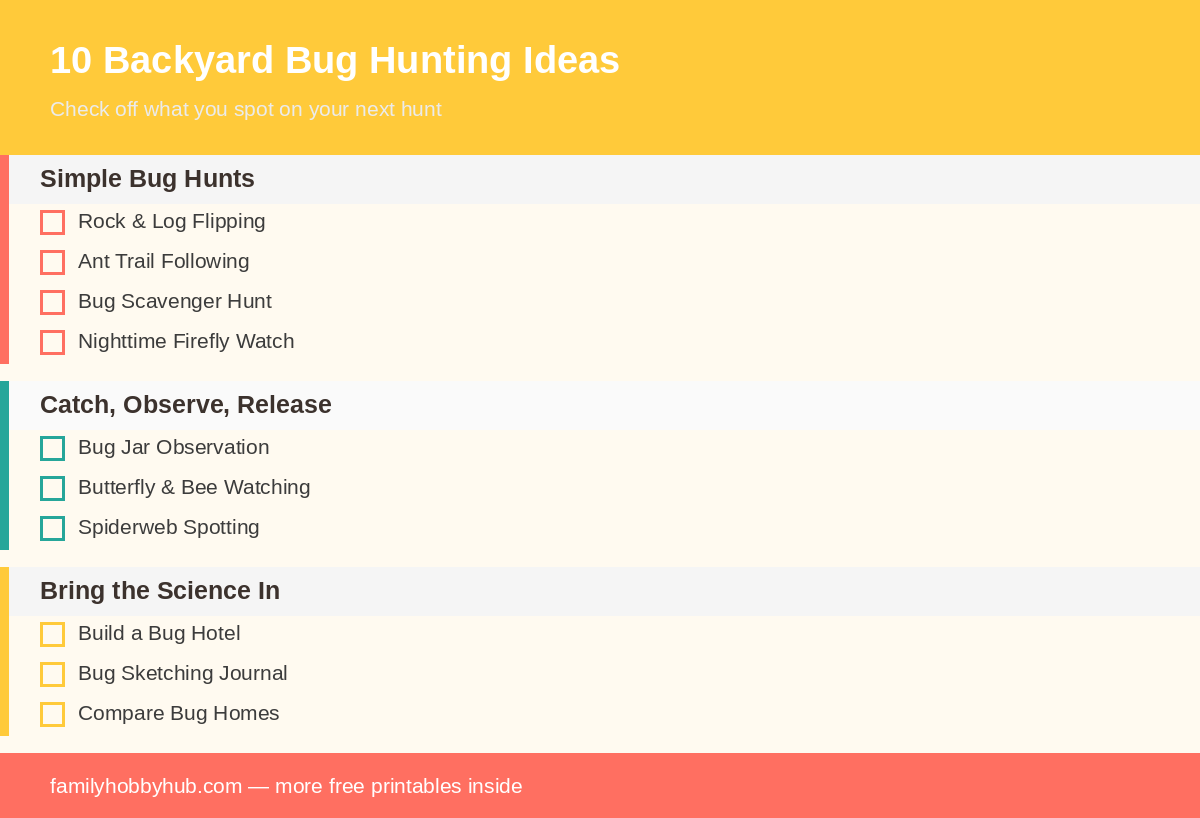 10 Backyard Bug Hunting Ideas

Check off what you spot on your next hunt

Simple Bug Hunts

☐ Rock & Log Flipping
☐ Ant Trail Following
☐ Bug Scavenger Hunt
☐ Nighttime Firefly Watch

Catch, Observe, Release

☐ Bug Jar Observation
☐ Butterfly & Bee Watching
☐ Spiderweb Spotting

Bring the Science In

☐ Build a Bug Hotel
☐ Bug Sketching Journal
☐ Compare Bug Homes

familyhobbyhub.com — more free printables inside